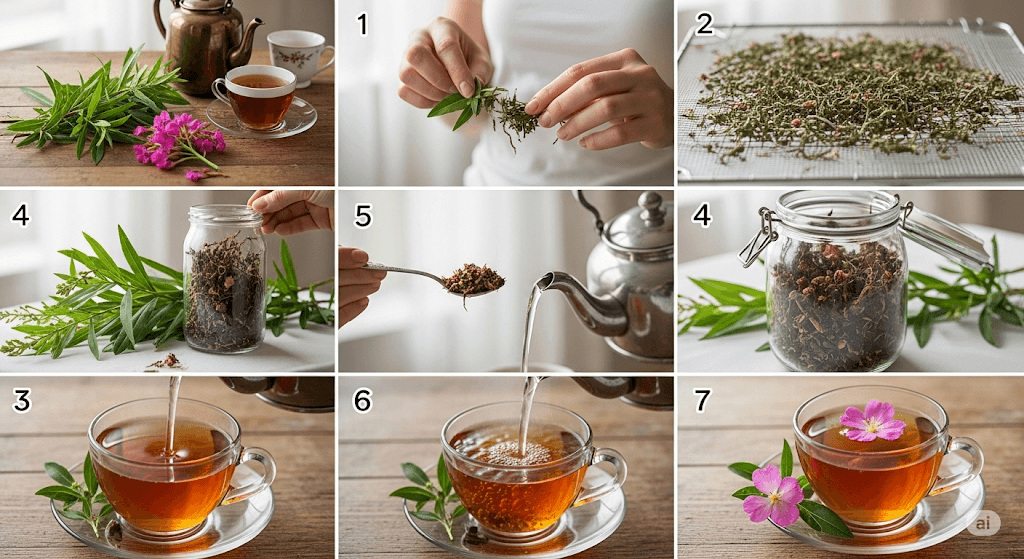 1

2

4

5

4

3

6

7

ai